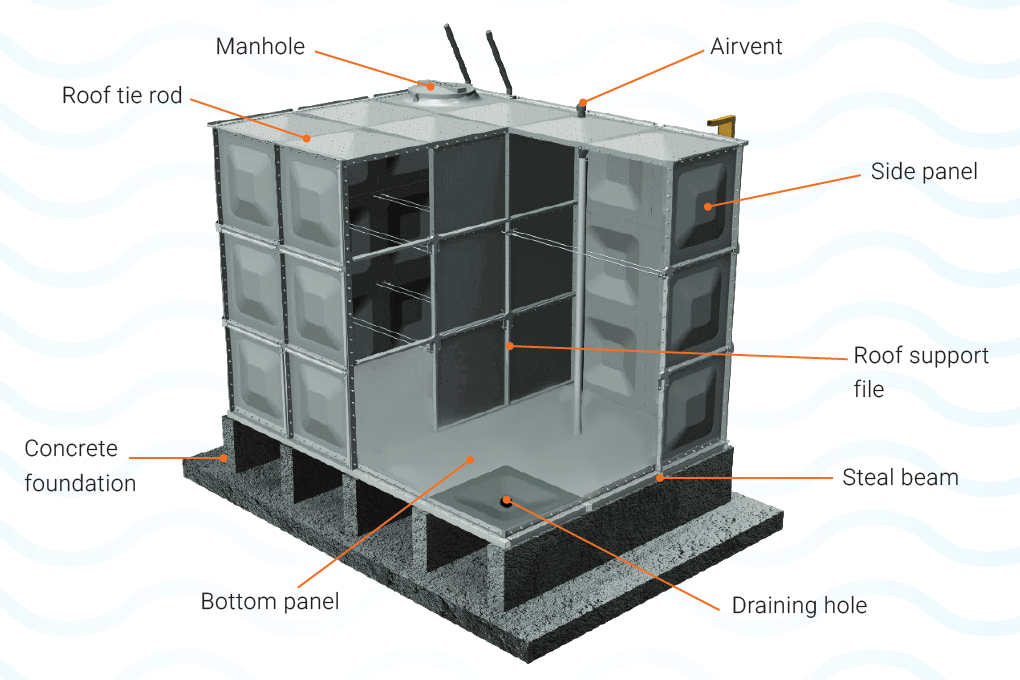 Manhole

Airvent

Roof tie rod

Side panel

Roof support file

Concrete foundation

Steal beam

Bottom panel

Draining hole