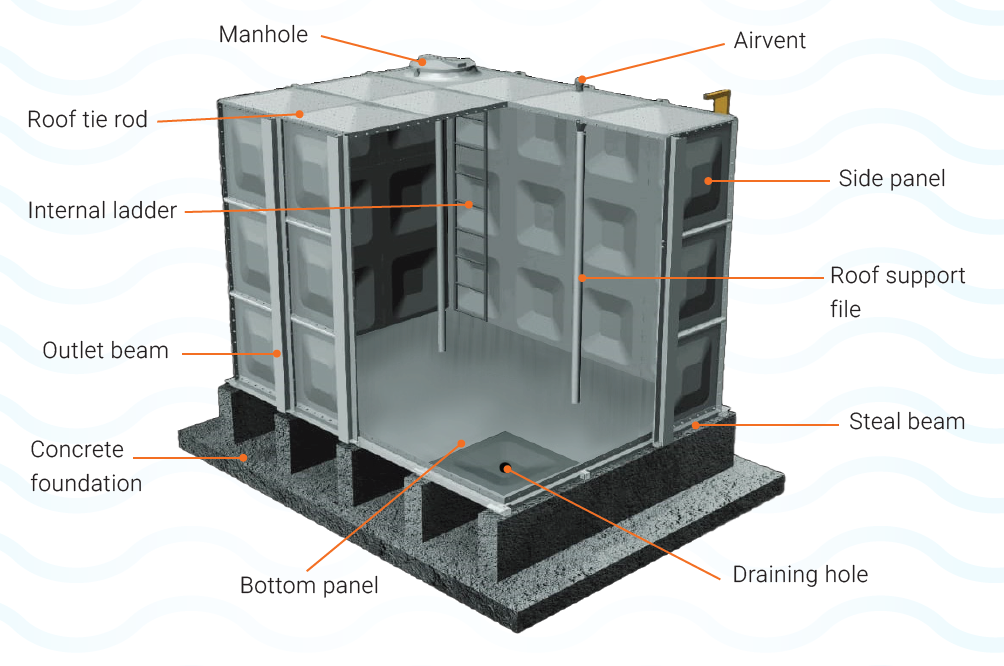 Manhole

Airvent

Roof tie rod

Side panel

Internal ladder

Roof support file

Outlet beam

Steal beam

Concrete foundation

Bottom panel

Draining hole